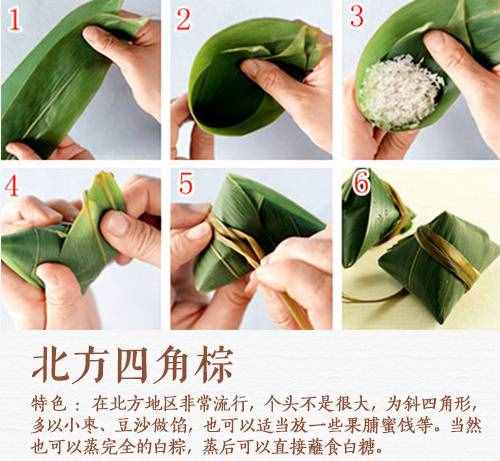 1

2

3

4

5

6

北方四角粽

特色：在北方地区非常流行，个头不是很大，为斜四角形，多以小枣、豆沙做馅，也可以适当放一些果脯蜜饯等。当然也可以蒸完全的白粽，蒸后可以直接蘸食白糖。